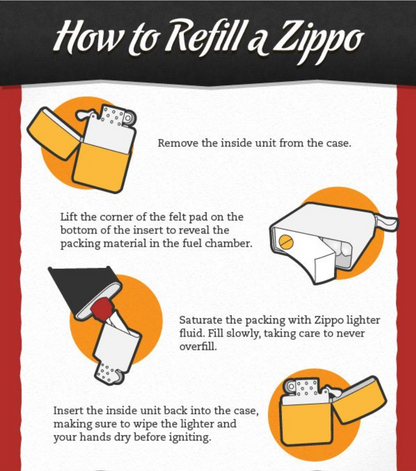 How to Refill a Zippo

Remove the inside unit from the case.

Lift the corner of the felt pad on the bottom of the insert to reveal the packing material in the fuel chamber.

Saturate the packing with Zippo lighter fluid. Fill slowly, taking care to never overfill.

Insert the inside unit back into the case, making sure to wipe the lighter and your hands dry before igniting.