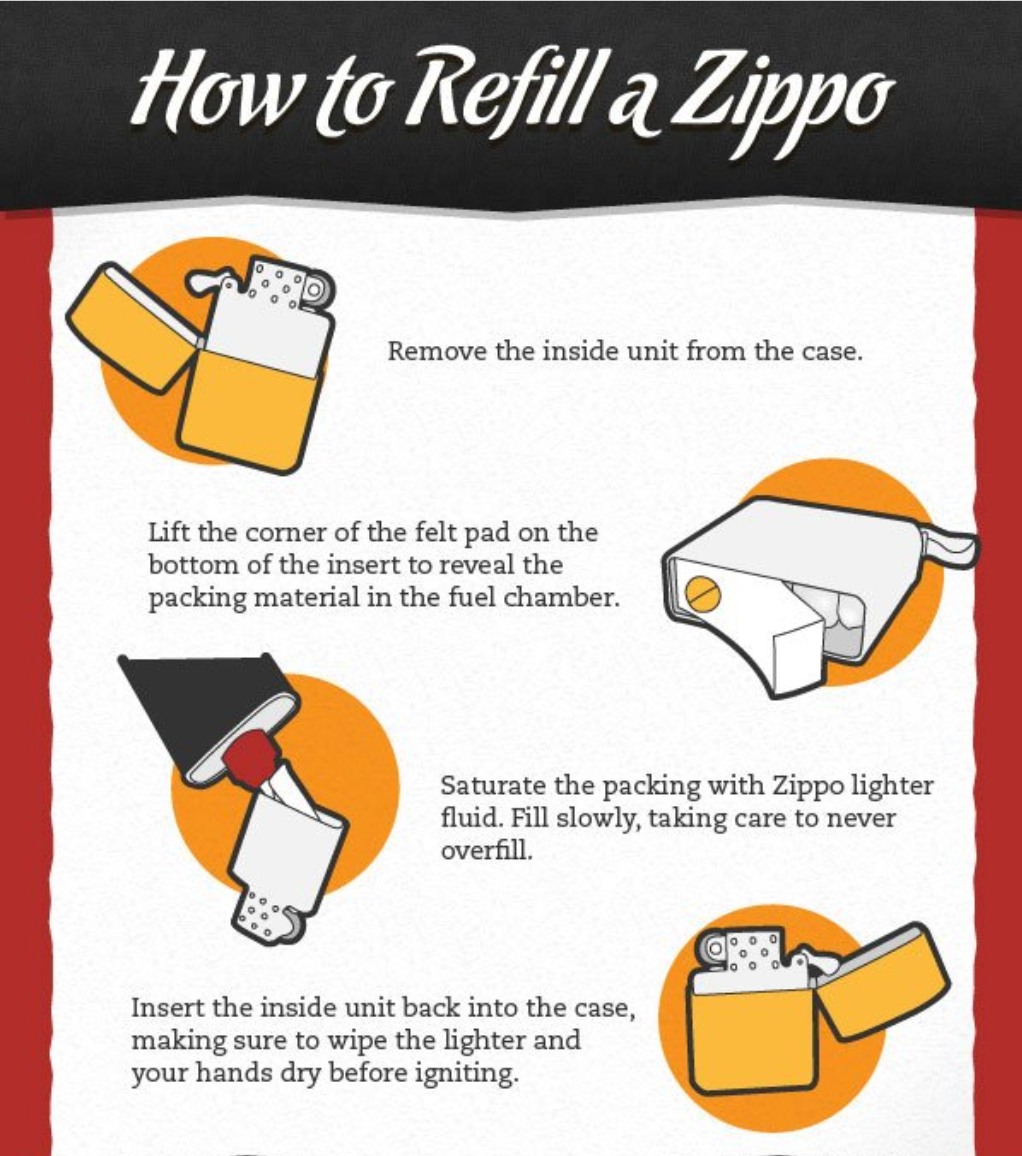 How to Refill a Zippo

Remove the inside unit from the case.

Lift the corner of the felt pad on the bottom of the insert to reveal the packing material in the fuel chamber.

Saturate the packing with Zippo lighter fluid. Fill slowly, taking care to never overfill.

Insert the inside unit back into the case, making sure to wipe the lighter and your hands dry before igniting.